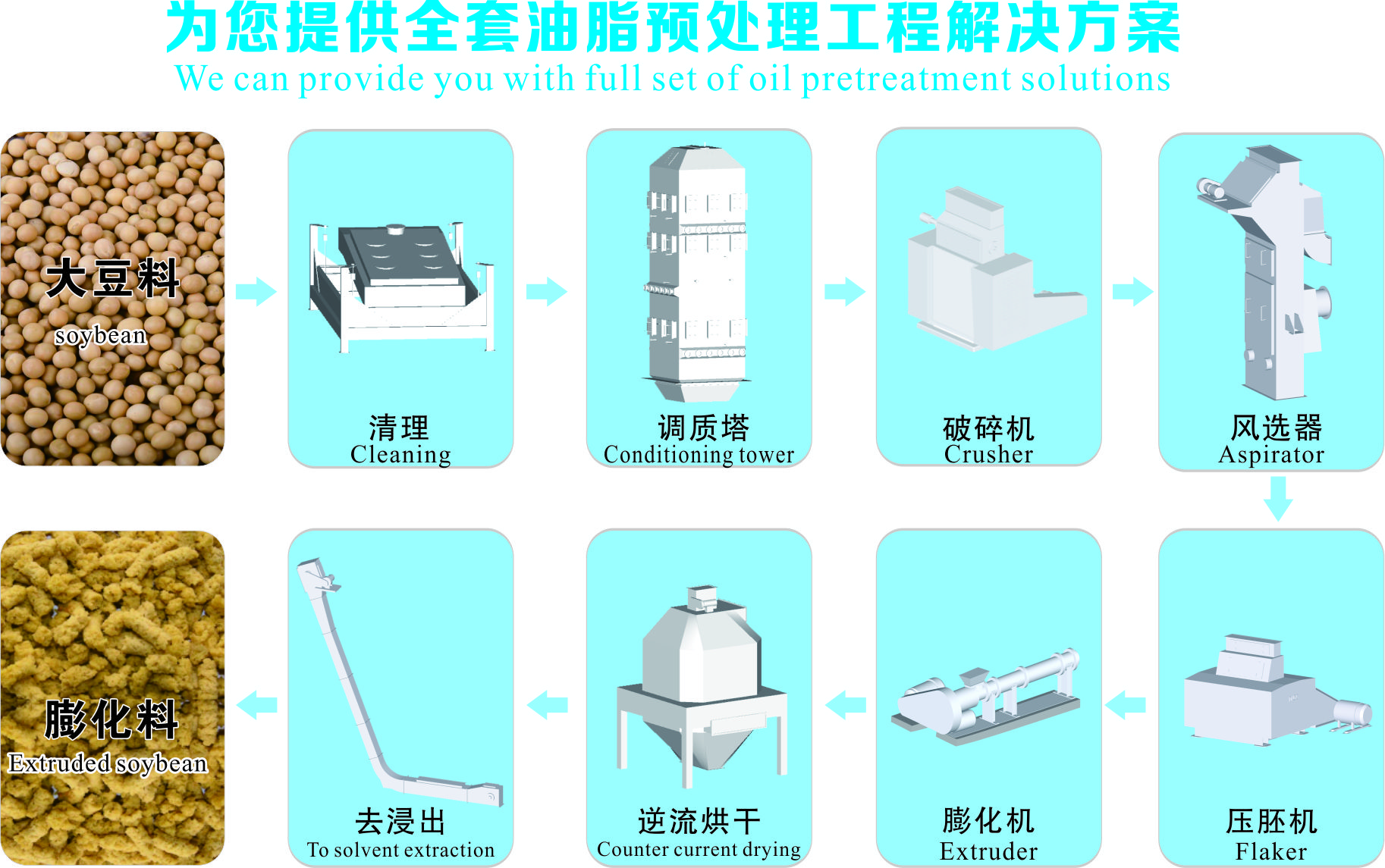 为您提供全套油脂预处理工程解决方案
We can provide you with full set of oil pretreatment solutions

大豆料
soybean

清理
Cleaning

调质塔
Conditioning tower

破碎机
Crusher

风选器
Aspirator

压胚机
Flaker

膨化机
Extruder

逆流烘干
Counter current drying

去浸出
To solvent extraction

膨化料
Extruded soybean